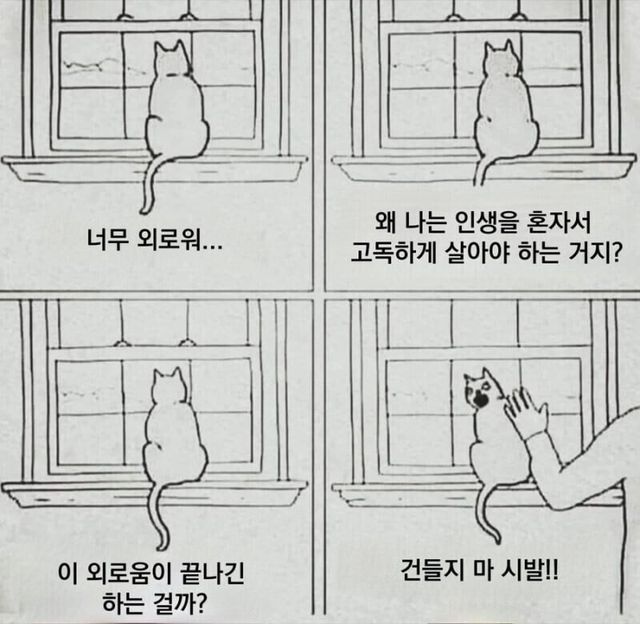 너무 외로워...

왜 나는 인생을 혼자서 고독하게 살아야 하는 거지?

이 외로움이 끝나긴 하는 걸까?

건들지 마 시발!!