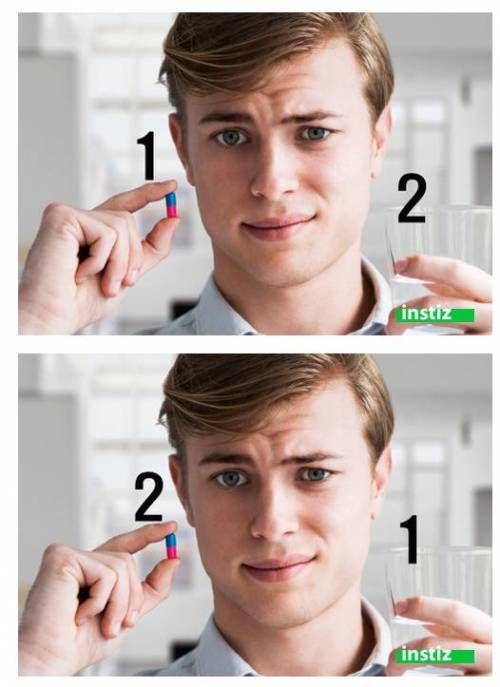 1

2

instiz

2

1

instiz