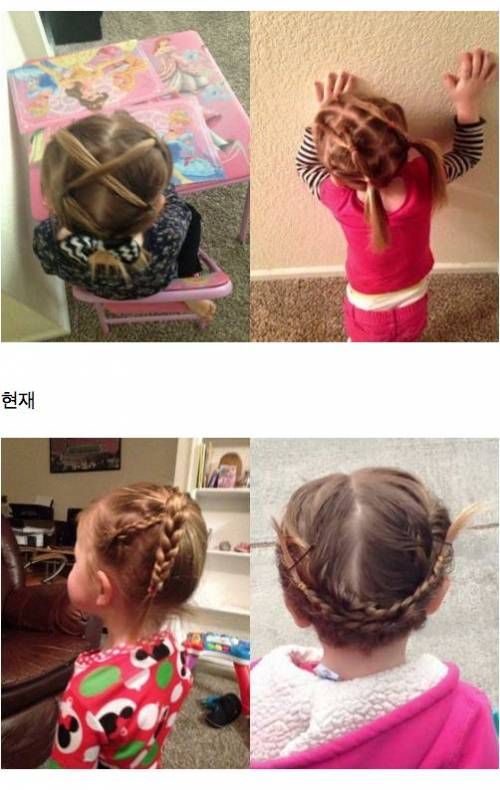 현재