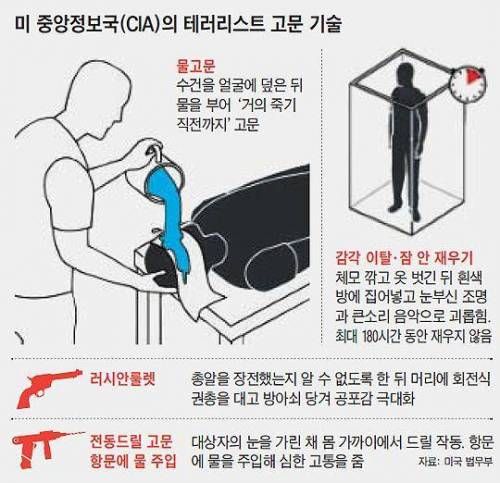 미 중앙정보국(CIA)의 테러리스트 고문 기술

물고문
수건을 얼굴에 덮은 뒤 물을 부어 '거의 죽기 직전까지' 고문

감각 이탈·잠 안 재우기
체모 깎고 옷 벗긴 뒤 흰색 방에 집어넣고 눈부신 조명과 큰소리 음악으로 괴롭힘. 최대 180시간 동안 재우지 않음

러시안룰렛
총알을 장전했는지 알 수 없도록 한 뒤 머리에 회전식 권총을 대고 방아쇠 당겨 공포감 극대화

전동드릴 고문
항문에 물 주입
대상자의 눈을 가린 채 몸 가까이에서 드릴 작동. 항문에 물을 주입해 심한 고통을 줌

자료: 미국 법무부