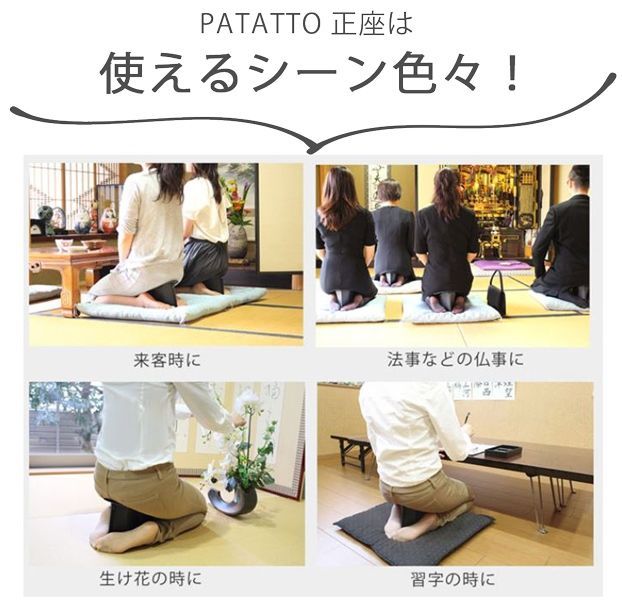 PATATTO 正座は
使えるシーン色々！

来客時に

法事などの仏事に

生け花の時に

習字の時に