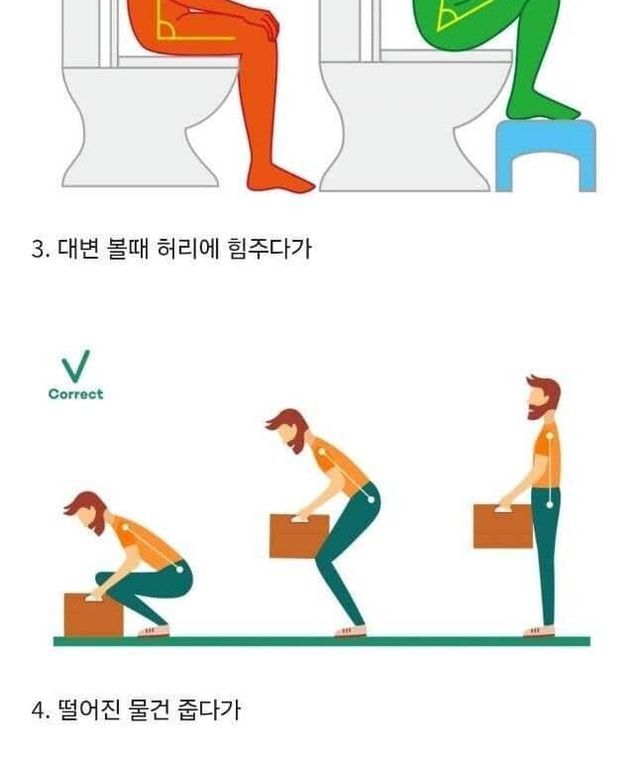 3. 대변 볼때 허리에 힘주다가

Correct

4. 떨어진 물건 줍다가