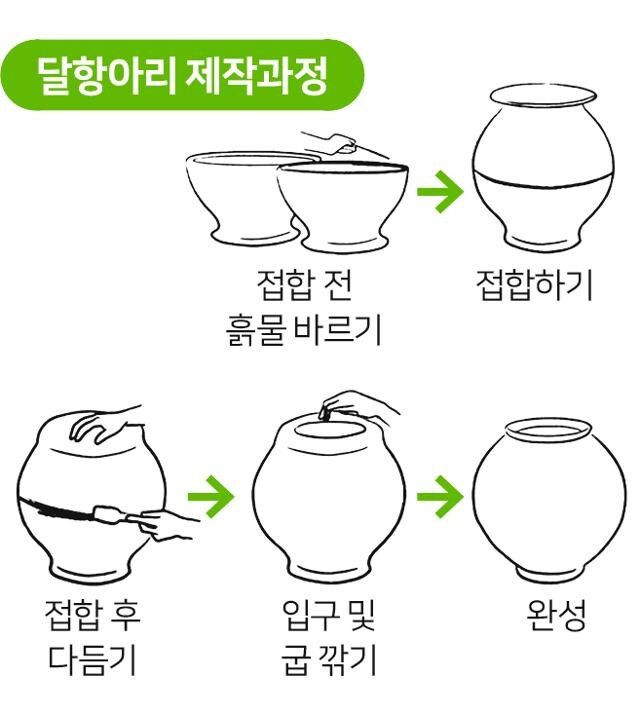 달항아리 제작과정

접합 전
흙물 바르기

접합하기

접합 후
다듬기

입구 및
굽 깎기

완성