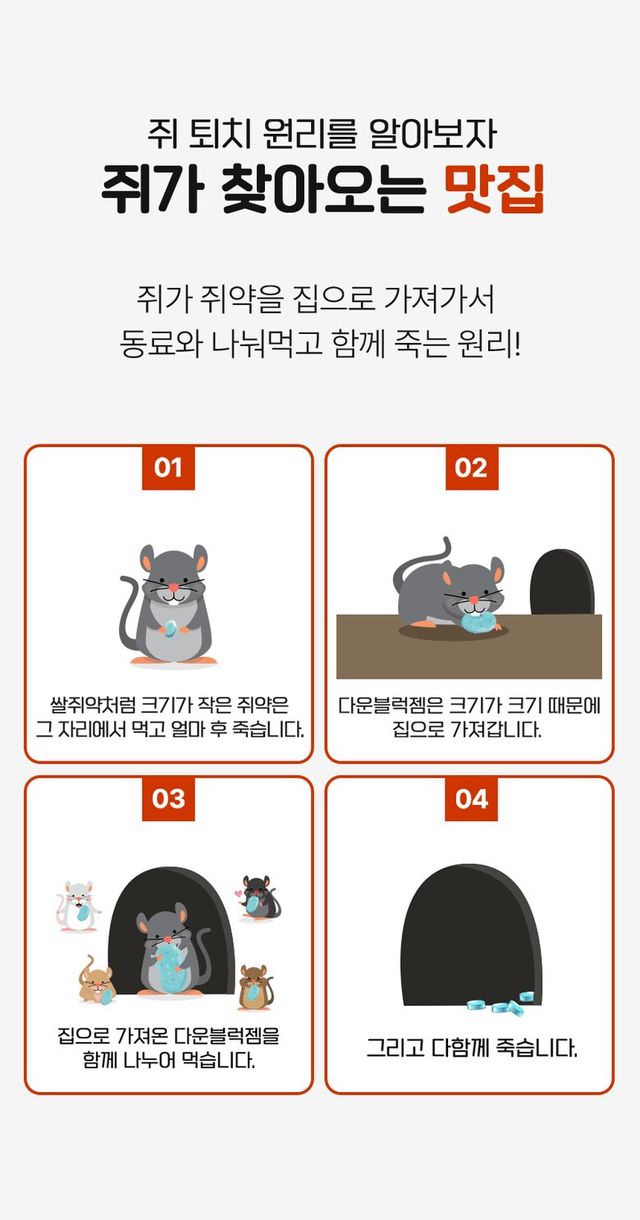 쥐 퇴치 원리를 알아보자
쥐가 찾아오는 맛집

쥐가 쥐약을 집으로 가져가서
동료와 나눠먹고 함께 죽는 원리!

01

쌀쥐약처럼 크기가 작은 쥐약은
그 자리에서 먹고 얼마 후 죽습니다.

02

다운블럭젬은 크기가 크기 때문에
집으로 가져갑니다.

03

집으로 가져온 다운블럭젬을
함께 나누어 먹습니다.

04

그리고 다함께 죽습니다.