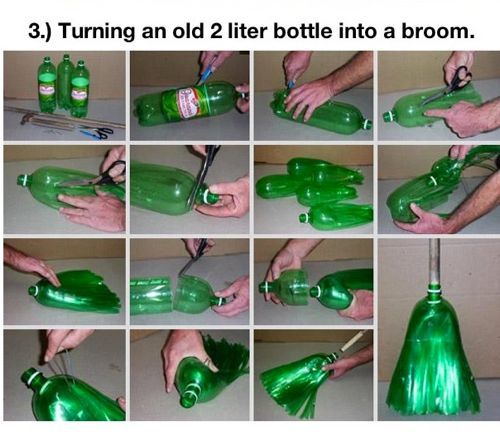 3.) Turning an old 2 liter bottle into a broom.