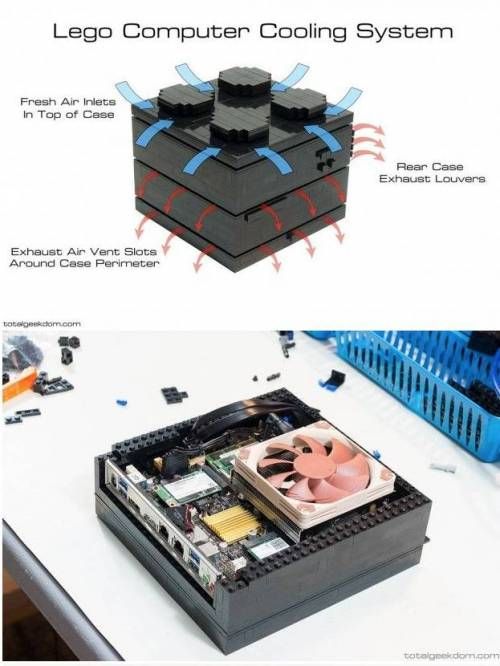 Lego Computer Cooling System

Fresh Air Inlets
In Top of Case

Rear Case
Exhaust Louvers

Exhaust Air Vent Slots
Around Case Perimeter

totalgeekdom.com

totalgeekdom.com