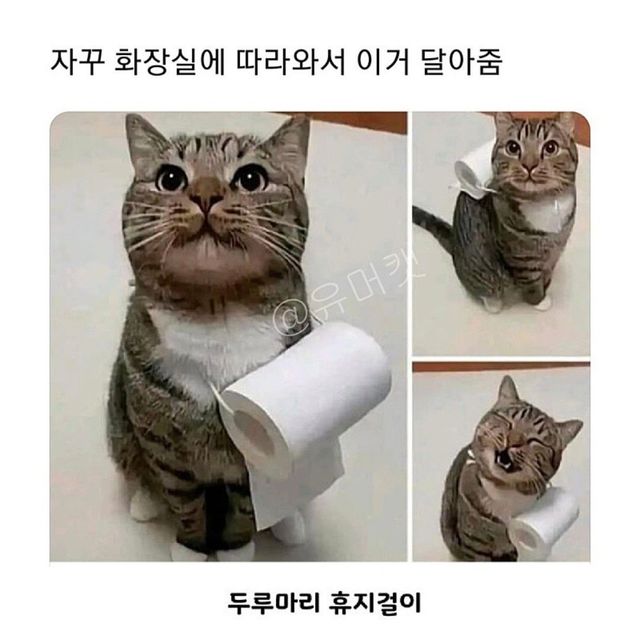 자꾸 화장실에 따라와서 이거 달아줌

@유머캣

두루마리 휴지걸이