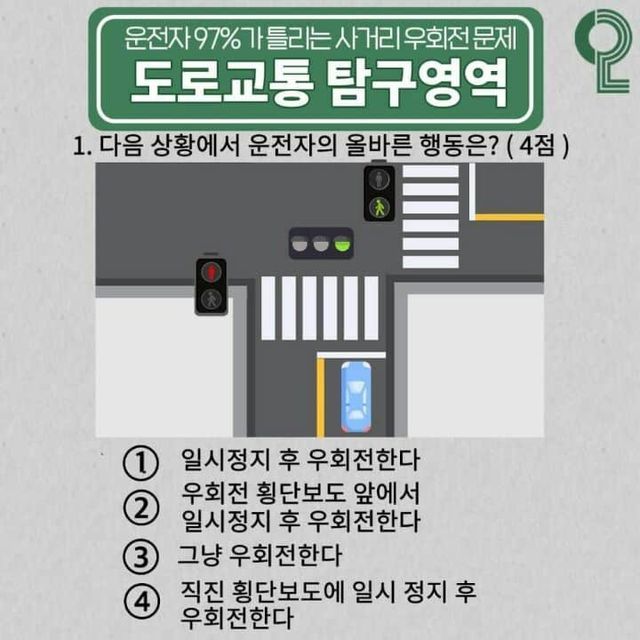 운전자 97%가 틀리는 사거리 우회전 문제
도로교통 탐구영역

1. 다음 상황에서 운전자의 올바른 행동은? ( 4점 )

① 일시정지 후 우회전한다
② 우회전 횡단보도 앞에서 일시정지 후 우회전한다
③ 그냥 우회전한다
④ 직진 횡단보도에 일시 정지 후 우회전한다