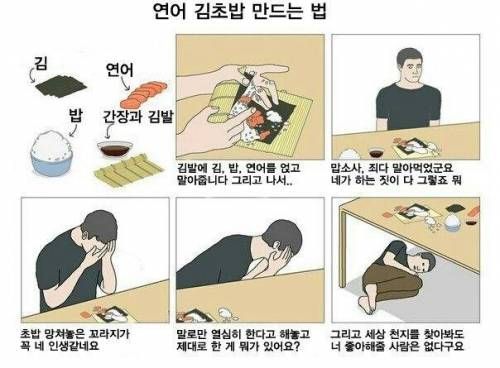 연어 김초밥 만드는 법

김

연어

밥

간장과 김발

김발에 김, 밥, 연어를 얹고 말아줍니다 그리고 나서..

맙소사, 죄다 말아먹었군요 네가 하는 짓이 다 그렇죠 뭐

초밥 망쳐놓은 꼬라지가 꼭 네 인생같네요

말로만 열심히 한다고 해놓고 제대로 한 게 뭐가 있어요?

그리고 세상 천지를 찾아봐도 너 좋아해줄 사람은 없다구요