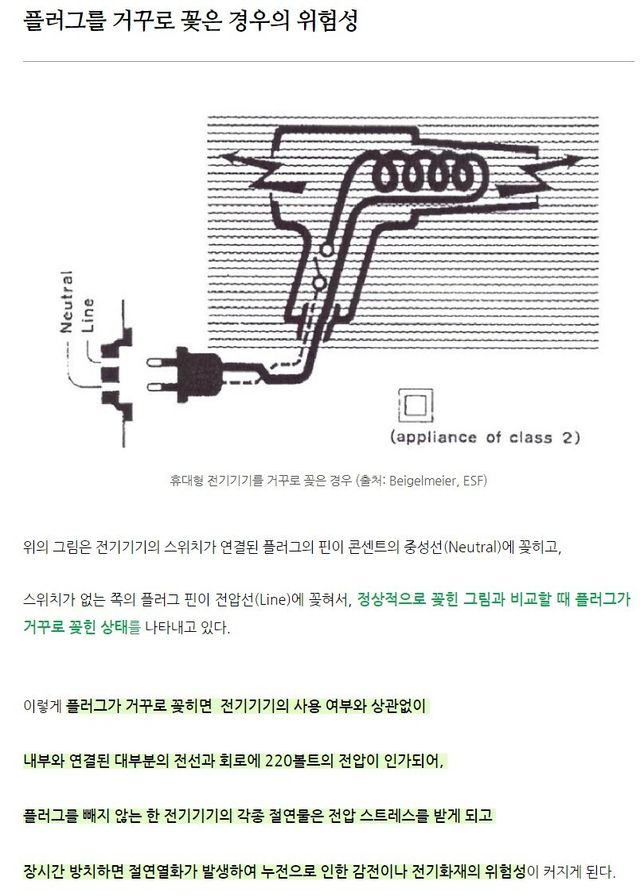 플러그를 거꾸로 꽂은 경우의 위험성

Neutral
Line

(appliance of class 2)

휴대형 전기기기를 거꾸로 꽂은 경우 (출처: Beigelmeier, ESF)

위의 그림은 전기기기의 스위치가 연결된 플러그의 핀이 콘센트의 중성선(Neutral)에 꽂히고,

스위치가 없는 쪽의 플러그 핀이 전압선(Line)에 꽂혀서, 정상적으로 꽂힌 그림과 비교할 때 플러그가 거꾸로 꽂힌 상태를 나타내고 있다.

이렇게 플러그가 거꾸로 꽂히면 전기기기의 사용 여부와 상관없이

내부와 연결된 대부분의 전선과 회로에 220볼트의 전압이 인가되어,

플러그를 빼지 않는 한 전기기기의 각종 절연물은 전압 스트레스를 받게 되고

장시간 방치하면 절연열화가 발생하여 누전으로 인한 감전이나 전기화재의 위험성이 커지게 된다.