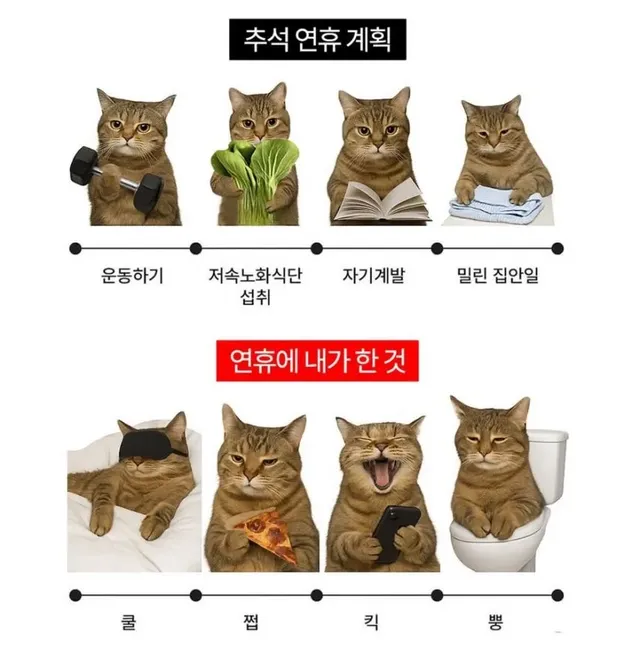 추석 연휴 계획

운동하기

저속노화식단 섭취

자기계발

밀린 집안일

연휴에 내가 한 것

쿨

쩝

킥

뿡