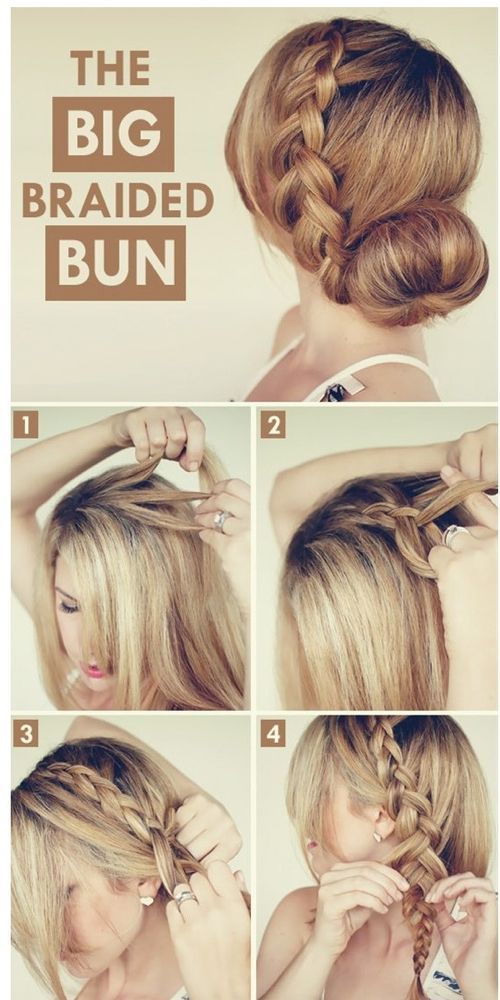 THE
BIG
BRAIDED
BUN

1

2

3

4