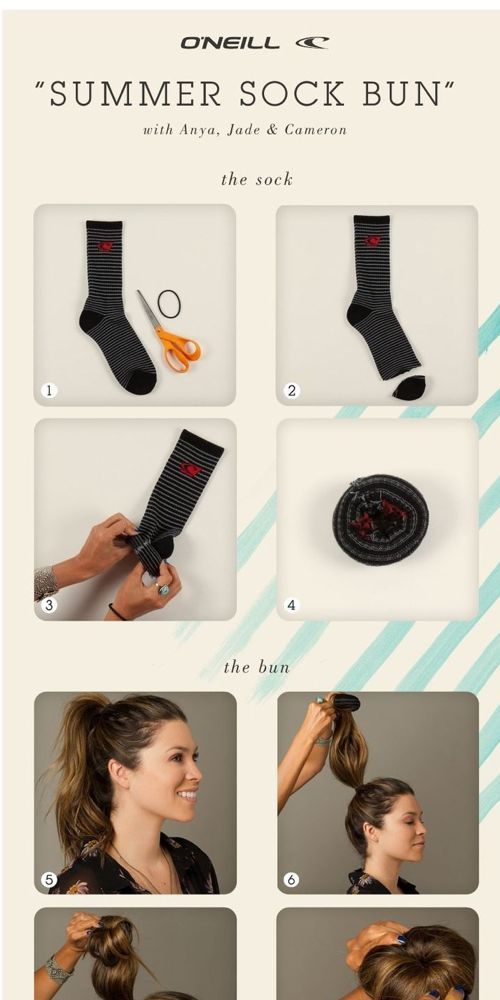 O'NEILL

"SUMMER SOCK BUN"

with Anya, Jade & Cameron

the sock

1

2

3

4

the bun

5

6