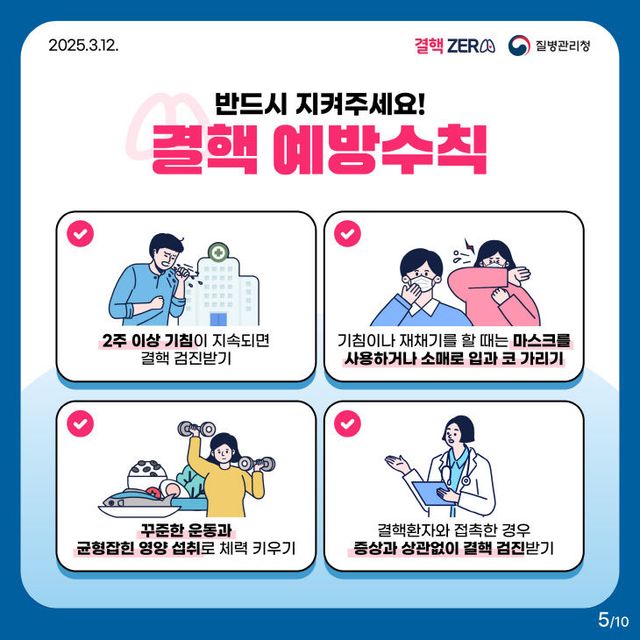 2025.3.12.

결핵 ZERO

질병관리청

반드시 지켜주세요!

결핵 예방수칙

2주 이상 기침이 지속되면 결핵 검진받기

기침이나 재채기를 할 때는 마스크를 사용하거나 소매로 입과 코 가리기

꾸준한 운동과 균형잡힌 영양 섭취로 체력 키우기

결핵환자와 접촉한 경우 증상과 상관없이 결핵 검진받기

5/10