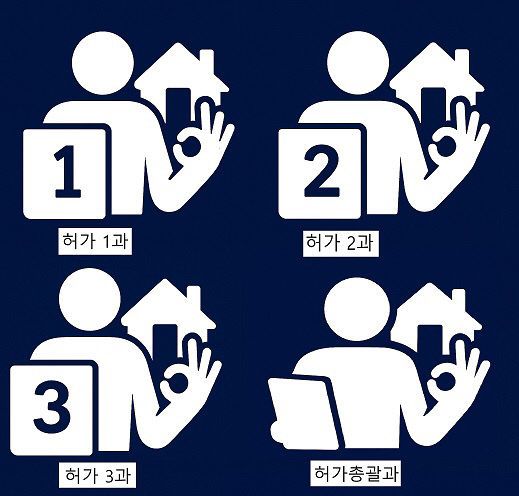 1

허가 1과

2

허가 2과

3

허가 3과

허가총괄과