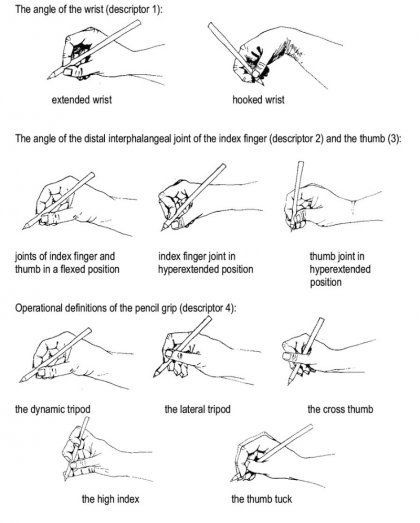 The angle of the wrist (descriptor 1):

extended wrist

hooked wrist

The angle of the distal interphalangeal joint of the index finger (descriptor 2) and the thumb (3):

joints of index finger and thumb in a flexed position

index finger joint in hyperextended position

thumb joint in hyperextended position

Operational definitions of the pencil grip (descriptor 4):

the dynamic tripod

the lateral tripod

the cross thumb

the high index

the thumb tuck