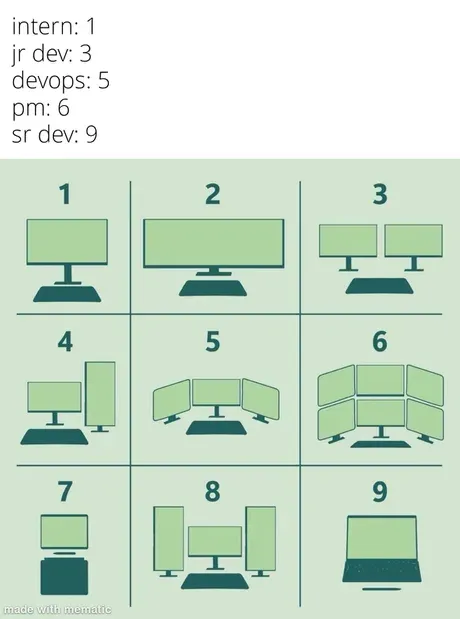 intern: 1
jr dev: 3
devops: 5
pm: 6
sr dev: 9

1

2

3

4

5

6

7

8

9

made with mematic