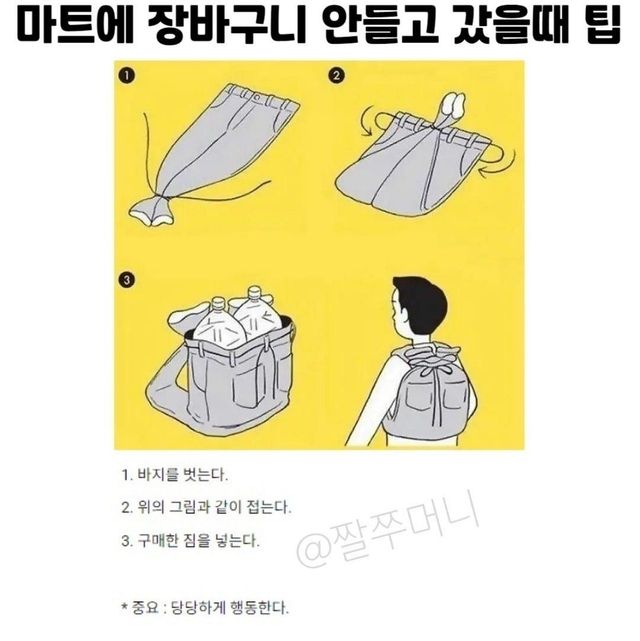 마트에 장바구니 안들고 갔을때 팁

1

2

3

1. 바지를 벗는다.

2. 위의 그림과 같이 접는다.

3. 구매한 짐을 넣는다.

@짤쭈머니

* 중요 : 당당하게 행동한다.