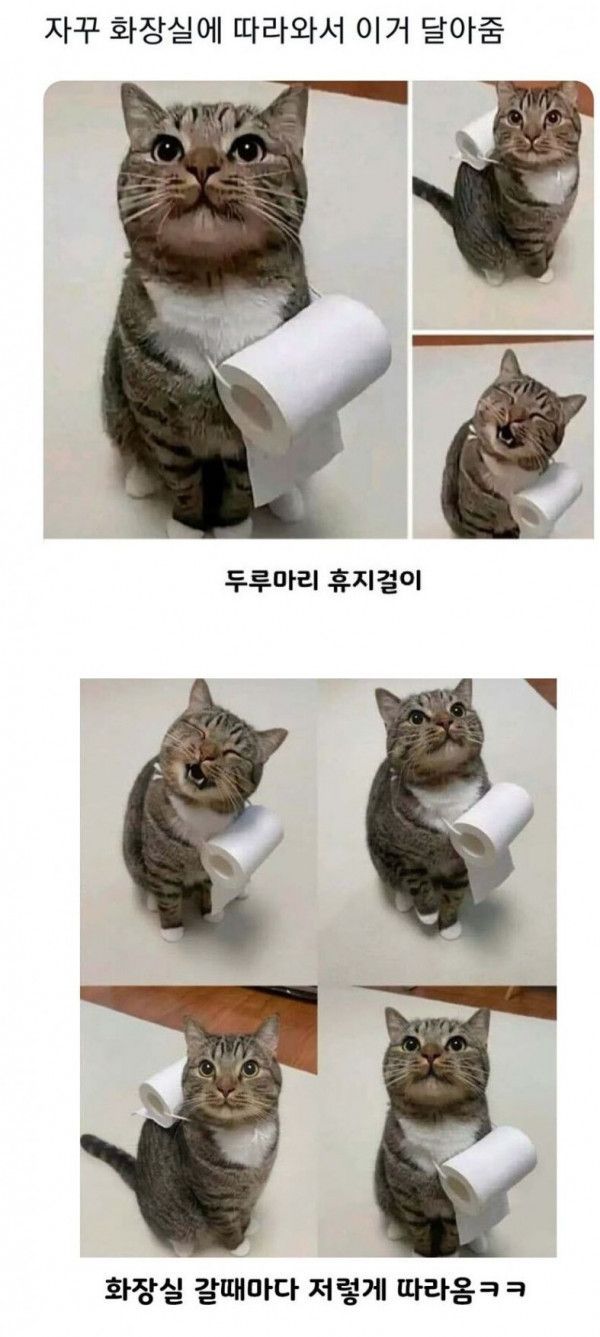 자꾸 화장실에 따라와서 이거 달아줌

두루마리 휴지걸이

화장실 갈때마다 저렇게 따라옴ㅋㅋ