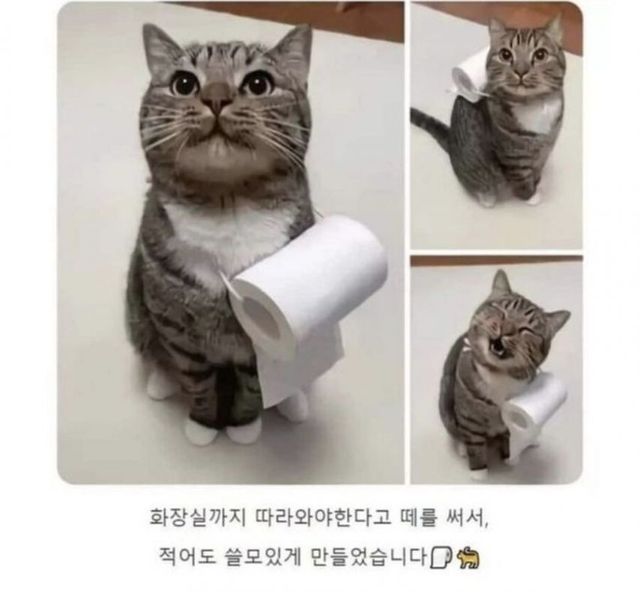 화장실까지 따라와야한다고 떼를 써서,
적어도 쓸모있게 만들었습니다🧻🐈