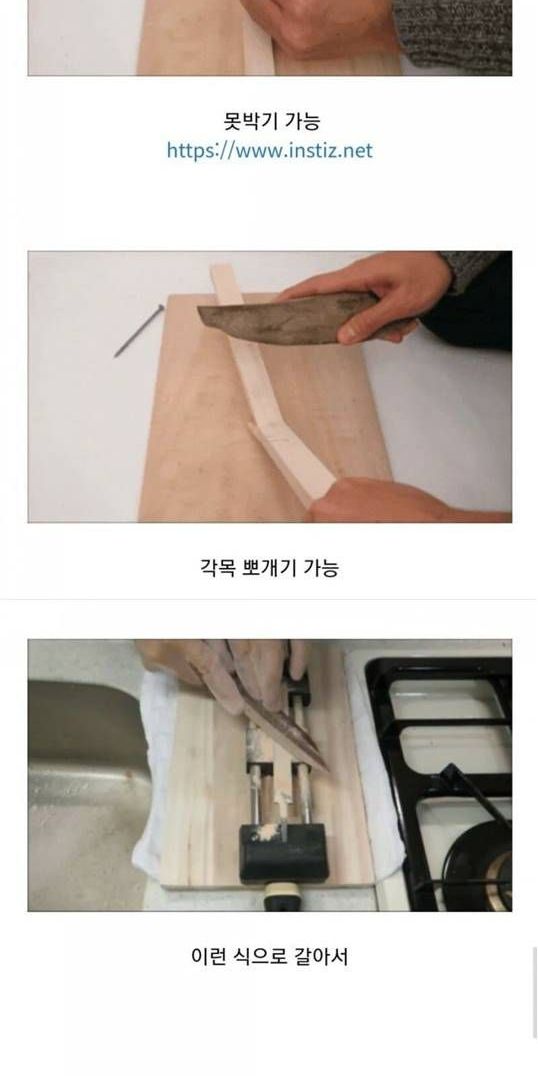 못박기 가능
https://www.instiz.net

각목 뽀개기 가능

이런 식으로 갈아서