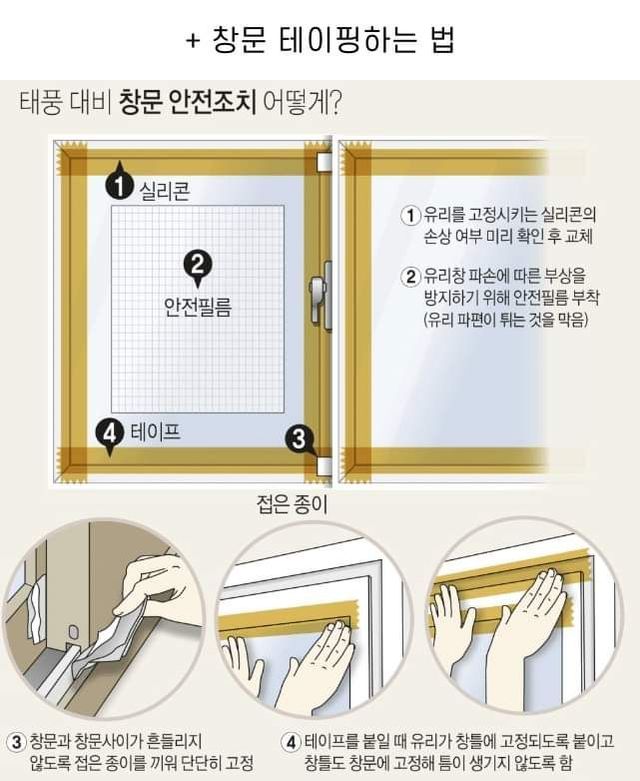 + 창문 테이핑하는 법

태풍 대비 창문 안전조치 어떻게?

1 실리콘

2 안전필름

4 테이프

3

접은 종이

1 유리를 고정시키는 실리콘의 손상 여부 미리 확인 후 교체

2 유리창 파손에 따른 부상을 방지하기 위해 안전필름 부착 (유리 파편이 튀는 것을 막음)

3 창문과 창문사이가 흔들리지 않도록 접은 종이를 끼워 단단히 고정

4 테이프를 붙일 때 유리가 창틀에 고정되도록 붙이고 창틀도 창문에 고정해 틈이 생기지 않도록 함