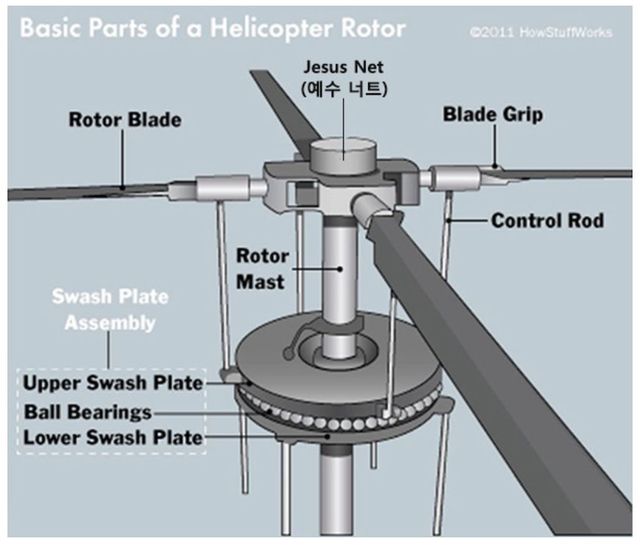 Basic Parts of a Helicopter Rotor

©2011 HowStuffWorks

Jesus Net
(예수 너트)

Rotor Blade

Blade Grip

Control Rod

Rotor
Mast

Swash Plate
Assembly

Upper Swash Plate
Ball Bearings
Lower Swash Plate