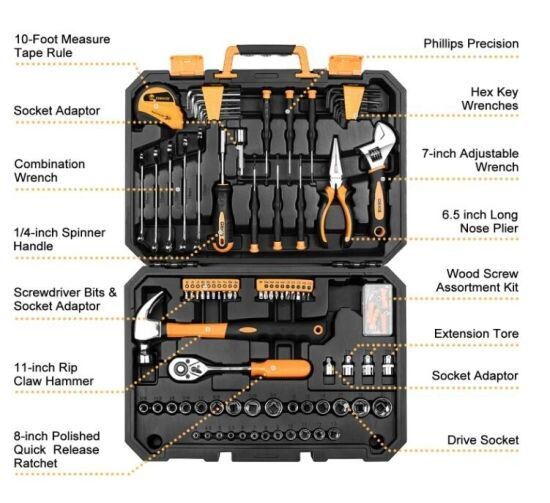 10-Foot Measure Tape Rule

Socket Adaptor

Combination Wrench

1/4-inch Spinner Handle

Screwdriver Bits & Socket Adaptor

11-inch Rip Claw Hammer

8-inch Polished Quick Release Ratchet

Phillips Precision

Hex Key Wrenches

7-inch Adjustable Wrench

6.5 inch Long Nose Plier

Wood Screw Assortment Kit

Extension Tore

Socket Adaptor

Drive Socket