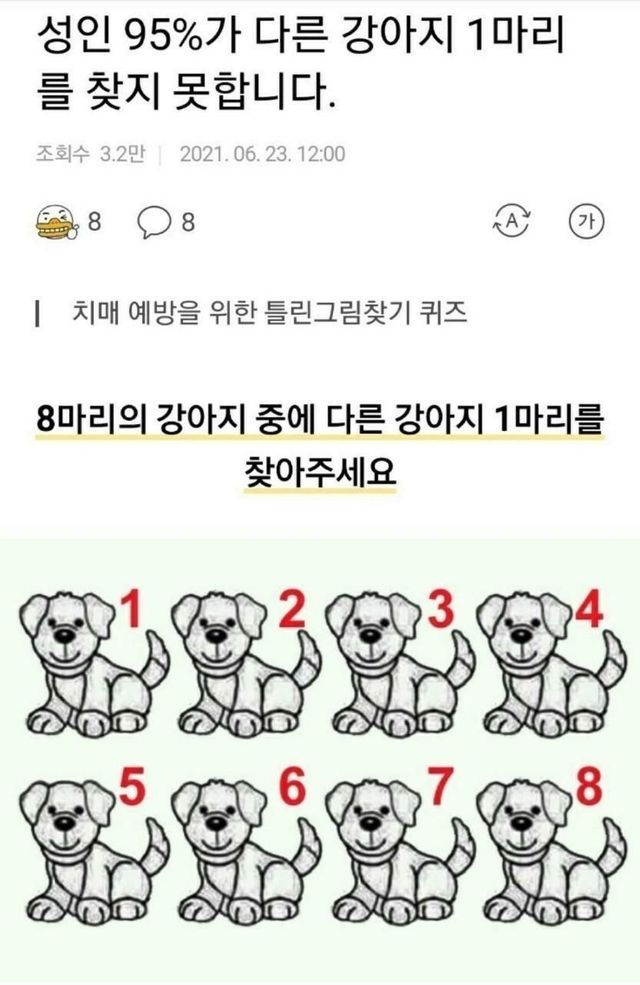 성인 95%가 다른 강아지 1마리를 찾지 못합니다.

조회수 3.2만 | 2021. 06. 23. 12:00

8 8 A 가

치매 예방을 위한 틀린그림찾기 퀴즈

8마리의 강아지 중에 다른 강아지 1마리를 찾아주세요

1 2 3 4
5 6 7 8