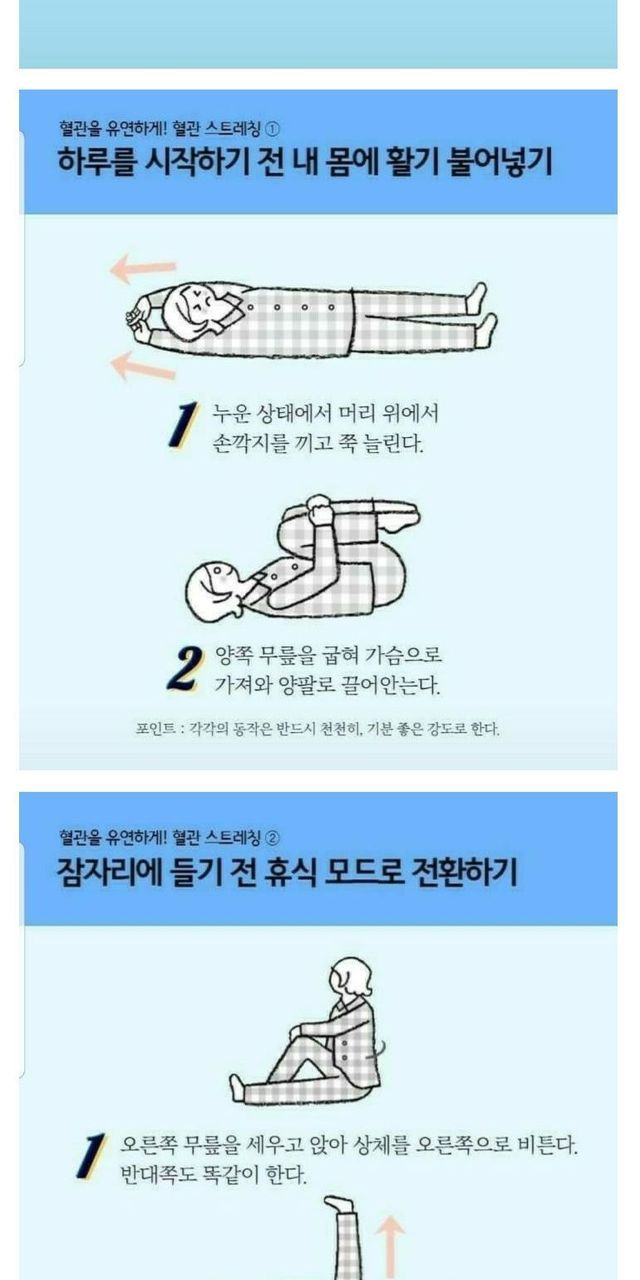 혈관을 유연하게! 혈관 스트레칭 ①

하루를 시작하기 전 내 몸에 활기 불어넣기

1 누운 상태에서 머리 위에서 손깍지를 끼고 쭉 늘린다.

2 양쪽 무릎을 굽혀 가슴으로 가져와 양팔로 끌어안는다.

포인트 : 각각의 동작은 반드시 천천히, 기분 좋은 강도로 한다.

혈관을 유연하게! 혈관 스트레칭 ②

잠자리에 들기 전 휴식 모드로 전환하기

1 오른쪽 무릎을 세우고 앉아 상체를 오른쪽으로 비튼다. 반대쪽도 똑같이 한다.