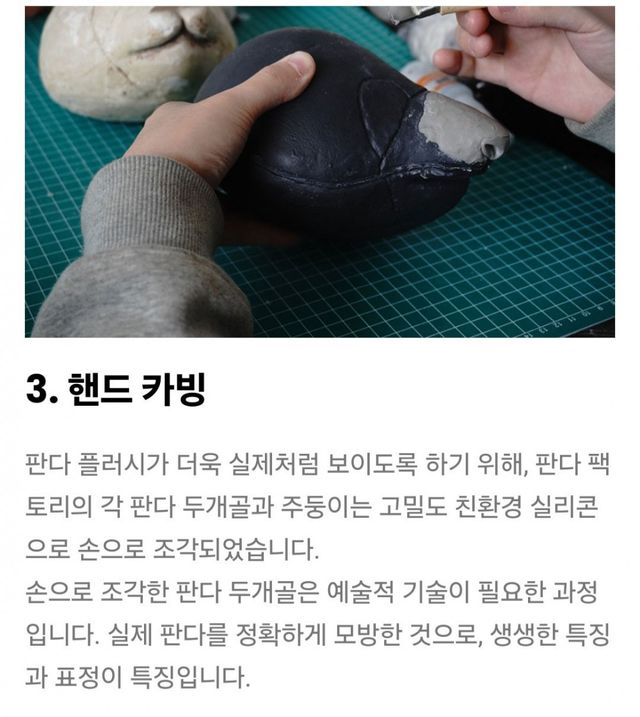 3. 핸드 카빙

판다 플러시가 더욱 실제처럼 보이도록 하기 위해, 판다 팩토리의 각 판다 두개골과 주둥이는 고밀도 친환경 실리콘으로 손으로 조각되었습니다.
손으로 조각한 판다 두개골은 예술적 기술이 필요한 과정입니다. 실제 판다를 정확하게 모방한 것으로, 생생한 특징과 표정이 특징입니다.