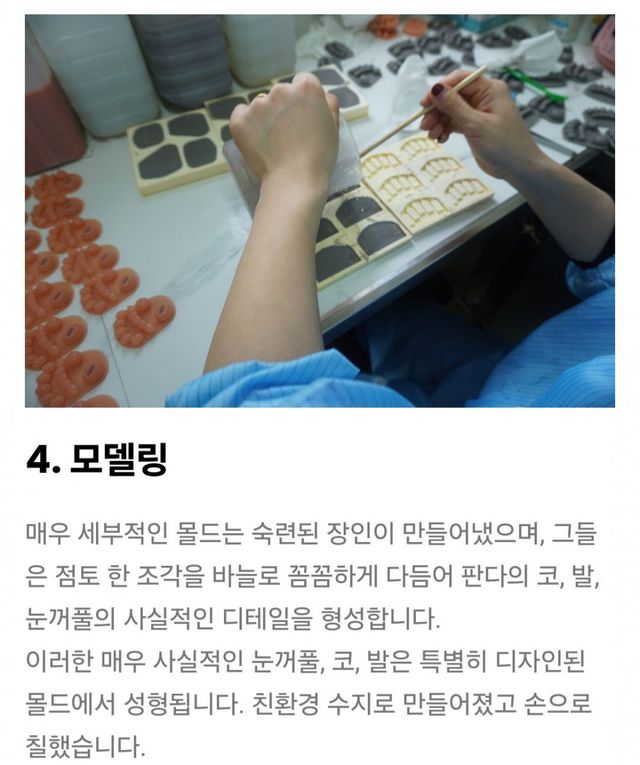 4. 모델링

매우 세부적인 몰드는 숙련된 장인이 만들어냈으며, 그들은 점토 한 조각을 바늘로 꼼꼼하게 다듬어 판다의 코, 발, 눈꺼풀의 사실적인 디테일을 형성합니다.
이러한 매우 사실적인 눈꺼풀, 코, 발은 특별히 디자인된 몰드에서 성형됩니다. 친환경 수지로 만들어졌고 손으로 칠했습니다.