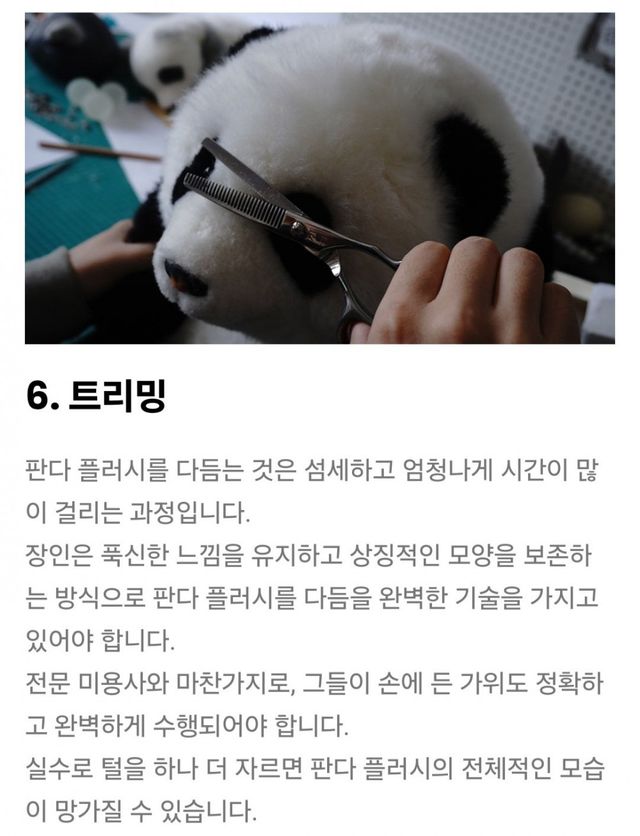 6. 트리밍

판다 플러시를 다듬는 것은 섬세하고 엄청나게 시간이 많이 걸리는 과정입니다.
장인은 푹신한 느낌을 유지하고 상징적인 모양을 보존하는 방식으로 판다 플러시를 다듬을 완벽한 기술을 가지고 있어야 합니다.
전문 미용사와 마찬가지로, 그들이 손에 든 가위도 정확하고 완벽하게 수행되어야 합니다.
실수로 털을 하나 더 자르면 판다 플러시의 전체적인 모습이 망가질 수 있습니다.