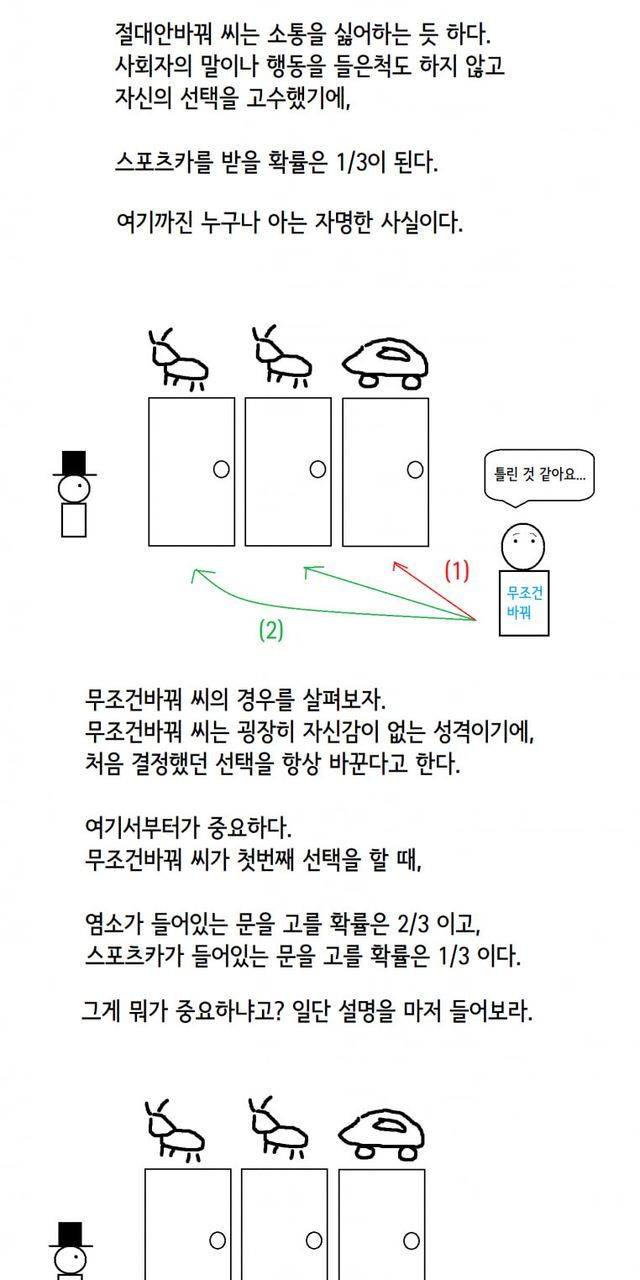 절대안바꿔 씨는 소통을 싫어하는 듯 하다.
사회자의 말이나 행동을 들은척도 하지 않고
자신의 선택을 고수했기에,

스포츠카를 받을 확률은 1/3이 된다.

여기까진 누구나 아는 자명한 사실이다.

틀린 것 같아요...

(1)

(2)

무조건
바꿔

무조건바꿔 씨의 경우를 살펴보자.
무조건바꿔 씨는 굉장히 자신감이 없는 성격이기에,
처음 결정했던 선택을 항상 바꾼다고 한다.

여기서부터가 중요하다.
무조건바꿔 씨가 첫번째 선택을 할 때,

염소가 들어있는 문을 고를 확률은 2/3 이고,
스포츠카가 들어있는 문을 고를 확률은 1/3 이다.

그게 뭐가 중요하냐고? 일단 설명을 마저 들어보라.