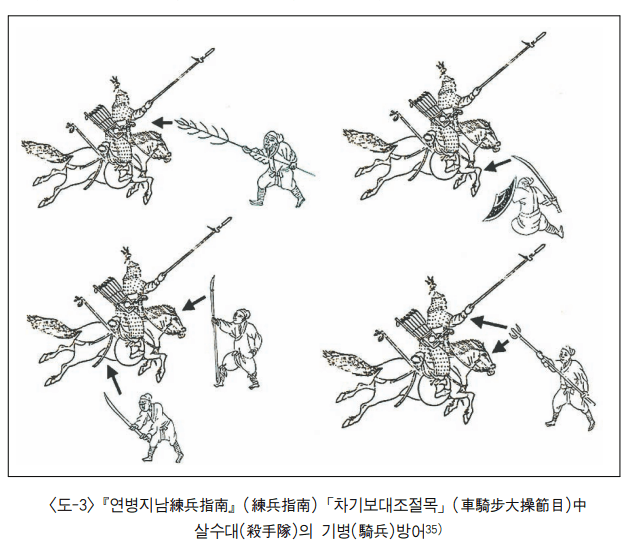 〈도-3〉『연병지남練兵指南』(練兵指南)「차기보대조절목」(車騎步大操節目)中 살수대(殺手隊)의 기병(騎兵)방어$^{35)}$