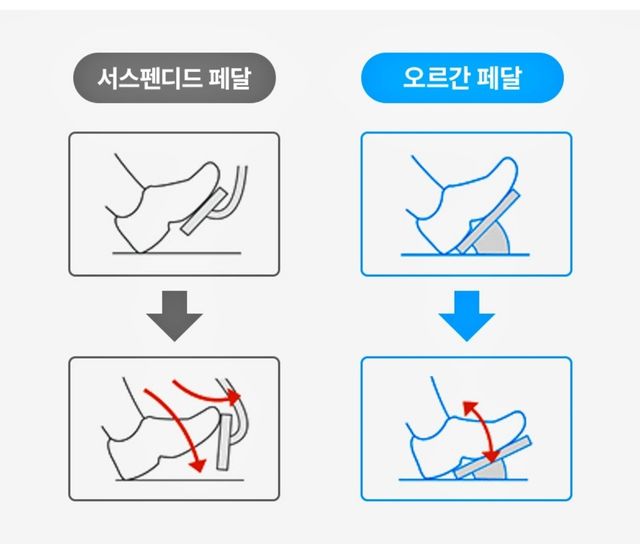 서스펜디드 페달

오르간 페달