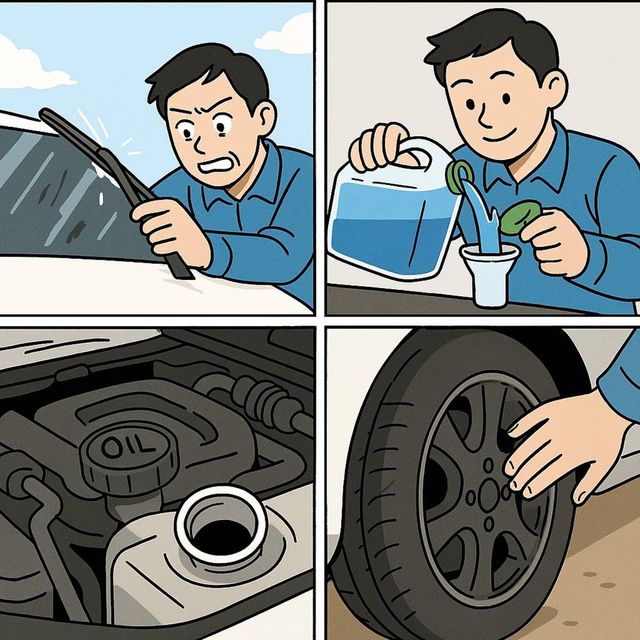 OIL