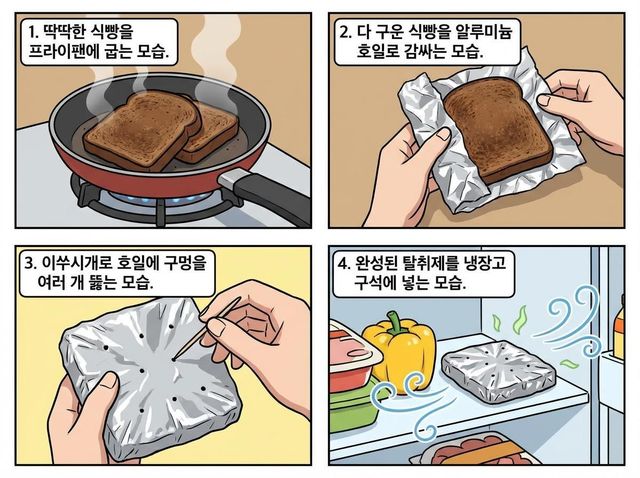 1. 딱딱한 식빵을 프라이팬에 굽는 모습.

2. 다 구운 식빵을 알루미늄 호일로 감싸는 모습.

3. 이쑤시개로 호일에 구멍을 여러 개 뚫는 모습.

4. 완성된 탈취제를 냉장고 구석에 넣는 모습.