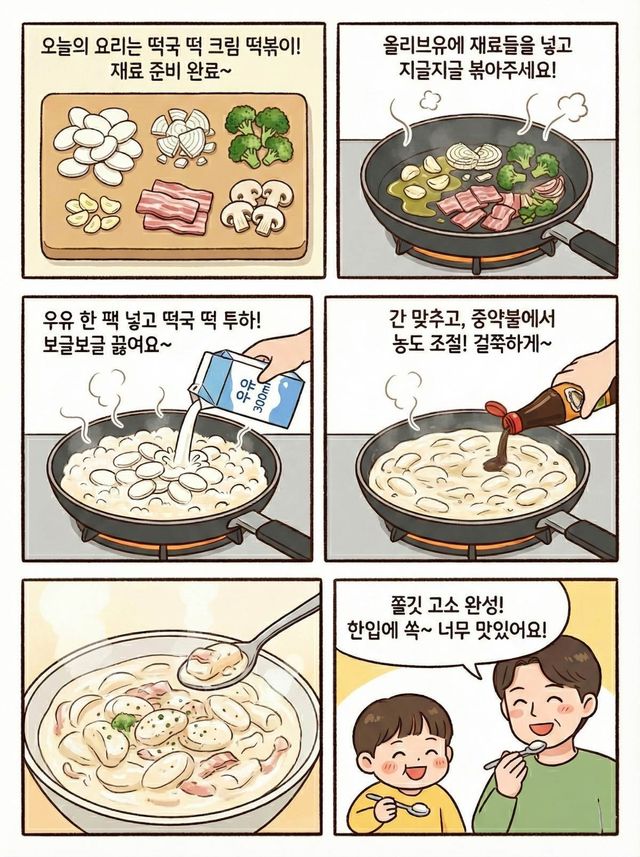 오늘의 요리는 떡국 떡 크림 떡볶이!
재료 준비 완료~

올리브유에 재료들을 넣고
지글지글 볶아주세요!

우유 한 팩 넣고 떡국 떡 투하!
보글보글 끓여요~

우유
300ml

간 맞추고, 중약불에서
농도 조절! 걸쭉하게~

쫄깃 고소 완성!
한입에 쏙~ 너무 맛있어요!