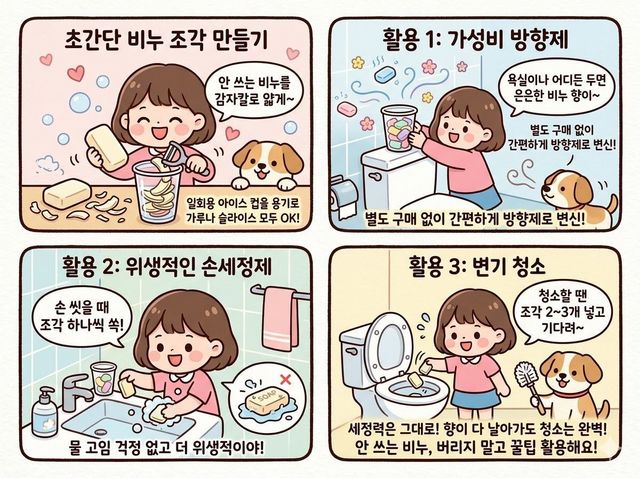 초간단 비누 조각 만들기

안 쓰는 비누를 감자칼로 얇게~

일회용 아이스 컵을 용기로 가루나 슬라이스 모두 OK!

활용 1: 가성비 방향제

욕실이나 어디든 두면 은은한 비누 향이~

별도 구매 없이 간편하게 방향제로 변신!

별도 구매 없이 간편하게 방향제로 변신!

활용 2: 위생적인 손세정제

손 씻을 때 조각 하나씩 쏙!

SOAP

물 고임 걱정 없고 더 위생적이야!

활용 3: 변기 청소

청소할 땐 조각 2~3개 넣고 기다려~

세정력은 그대로! 향이 다 날아가도 청소는 완벽! 안 쓰는 비누, 버리지 말고 꿀팁 활용해요!