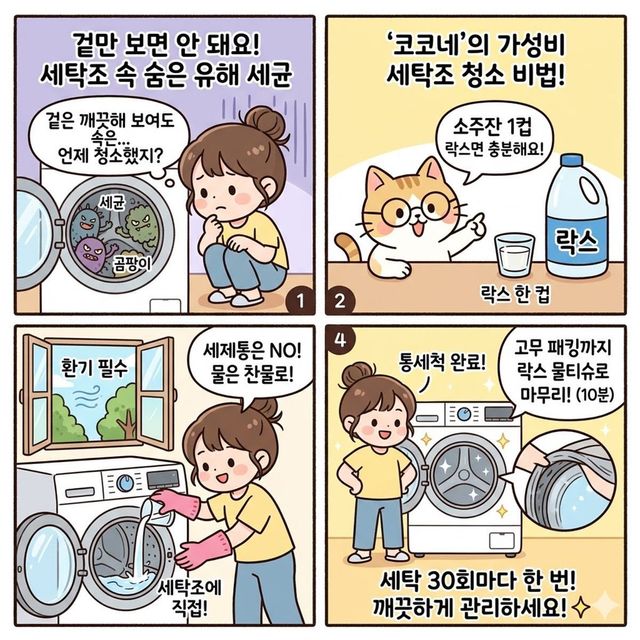 겉만 보면 안 돼요!
세탁조 속 숨은 유해 세균

겉은 깨끗해 보여도 속은... 언제 청소했지?

세균

곰팡이

1

'코코네'의 가성비
세탁조 청소 비법!

소주잔 1컵
락스면 충분해요!

락스

락스 한 컵

2

환기 필수

세제통은 NO!
물은 찬물로!

세탁조에
직접!

4

통세척 완료!

고무 패킹까지
락스 물티슈로
마무리! (10분)

세탁 30회마다 한 번!
깨끗하게 관리하세요!