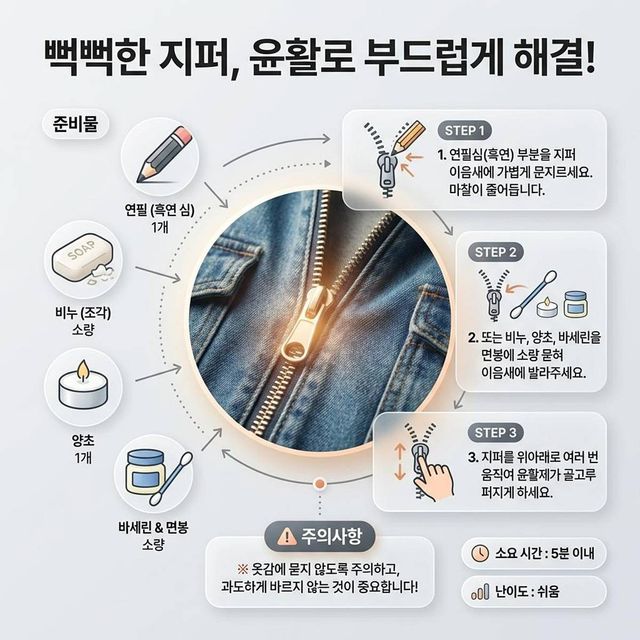 뻑뻑한 지퍼, 윤활로 부드럽게 해결!

준비물

연필 (흑연 심)
1개

SOAP

비누 (조각)
소량

양초
1개

바세린 & 면봉
소량

STEP 1

1. 연필심(흑연) 부분을 지퍼 이음새에 가볍게 문지르세요. 마찰이 줄어듭니다.

STEP 2

2. 또는 비누, 양초, 바세린을 면봉에 소량 묻혀 이음새에 발라주세요.

STEP 3

3. 지퍼를 위아래로 여러 번 움직여 윤활제가 골고루 퍼지게 하세요.

주의사항

※ 옷감에 묻지 않도록 주의하고, 과도하게 바르지 않는 것이 중요합니다!

소요 시간 : 5분 이내

난이도 : 쉬움