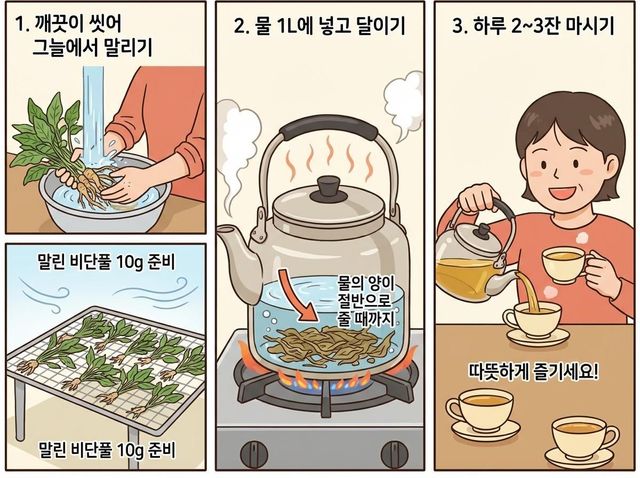 1. 깨끗이 씻어 그늘에서 말리기

말린 비단풀 10g 준비

말린 비단풀 10g 준비

2. 물 1L에 넣고 달이기

물의 양이 절반으로 줄 때까지

3. 하루 2~3잔 마시기

따뜻하게 즐기세요!