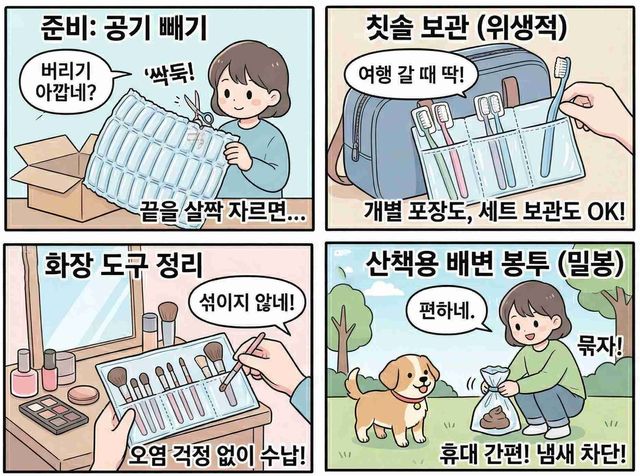 준비: 공기 빼기

버리기 아깝네?

'싹둑!

끝을 살짝 자르면...

칫솔 보관 (위생적)

여행 갈 때 딱!

개별 포장도, 세트 보관도 OK!

화장 도구 정리

섞이지 않네!

오염 걱정 없이 수납!

산책용 배변 봉투 (밀봉)

편하네.

묶자!

휴대 간편! 냄새 차단!