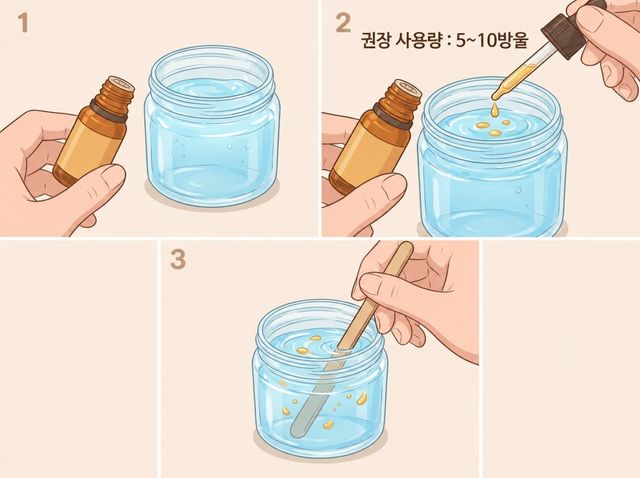 1

2

권장 사용량 : 5~10방울

3