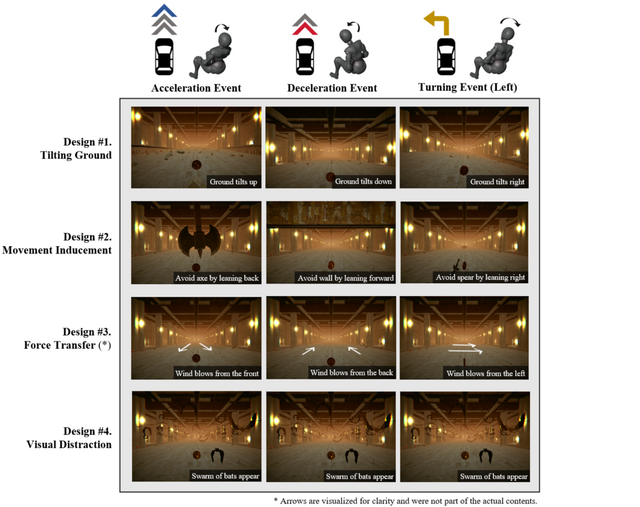 Acceleration Event

Deceleration Event

Turning Event (Left)

Design #1. Tilting Ground

Ground tilts up

Ground tilts down

Ground tilts right

Design #2. Movement Inducement

Avoid axe by leaning back

Avoid wall by leaning forward

Avoid spear by leaning right

Design #3. Force Transfer (*)

Wind blows from the front

Wind blows from the back

Wind blows from the left

Design #4. Visual Distraction

Swarm of bats appear

Swarm of bats appear

Swarm of bats appear

* Arrows are visualized for clarity and were not part of the actual contents.