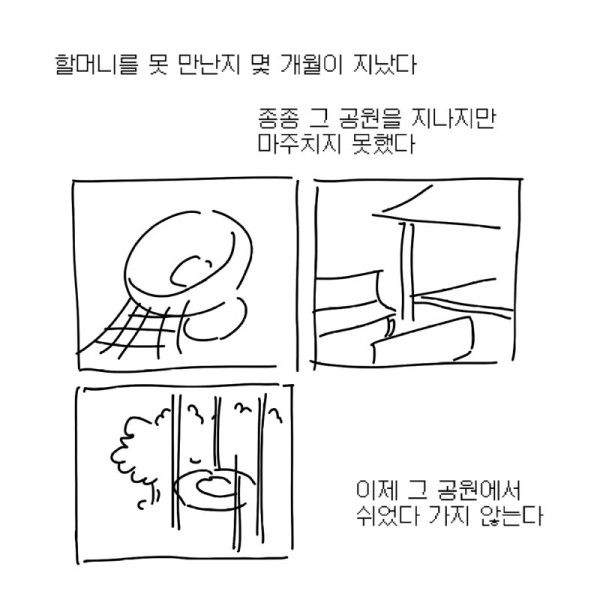 할머니를 못 만난지 몇 개월이 지났다

종종 그 공원을 지나지만
마주치지 못했다

이제 그 공원에서
쉬었다 가지 않는다