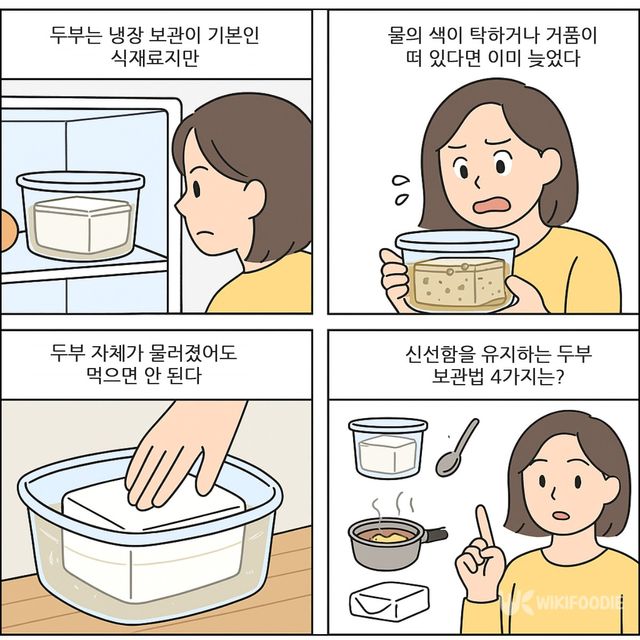 두부는 냉장 보관이 기본인 식재료지만

물의 색이 탁하거나 거품이 떠 있다면 이미 늦었다

두부 자체가 물러졌어도 먹으면 안 된다

신선함을 유지하는 두부 보관법 4가지는?

WIKIFOODIE