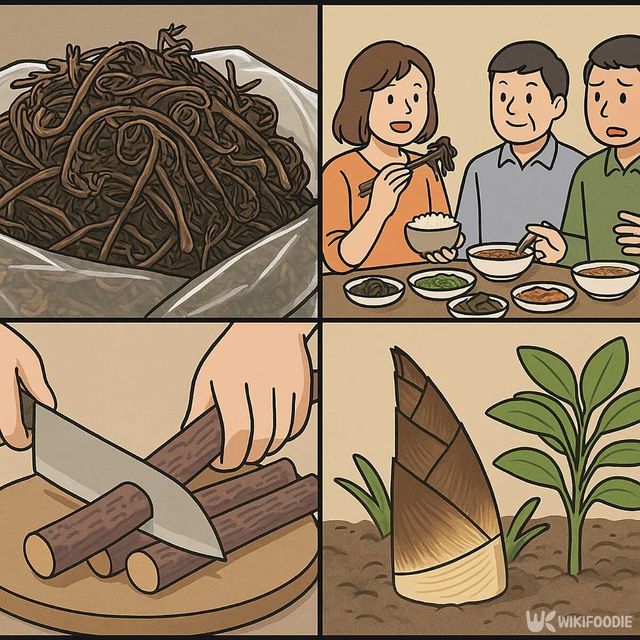 WIKIFOODIE