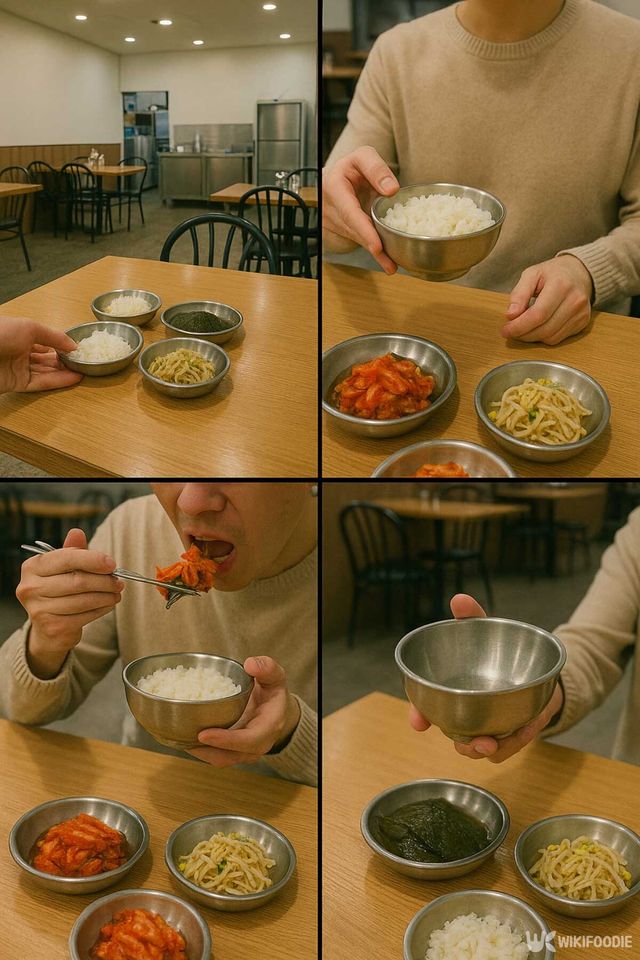 WIKIFOODIE